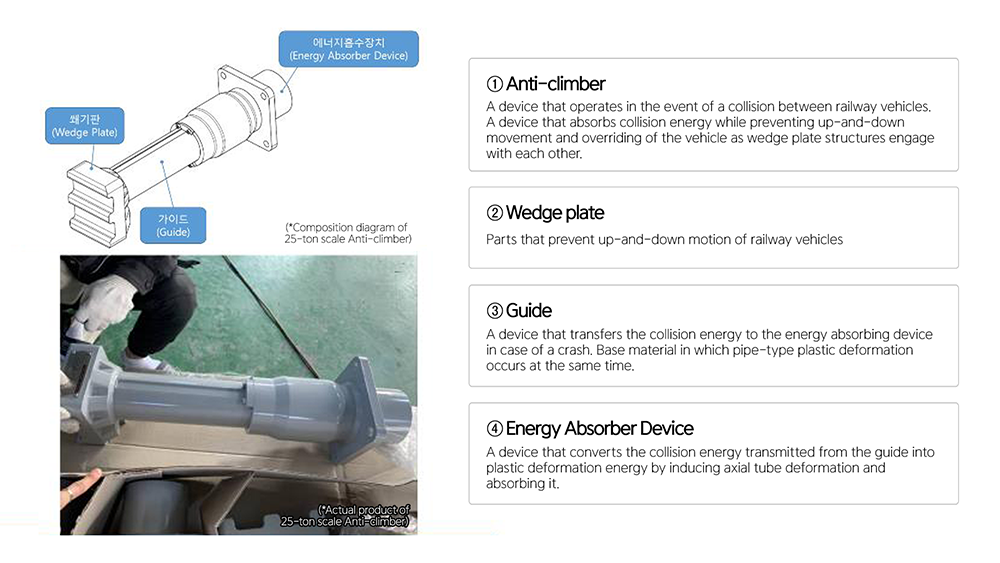 에너지흡수장치
(Energy Absorber Device)

쐐기판
(Wedge Plate)

가이드
(Guide)

(*Composition diagram of 25-ton scale Anti-climber)

(*Actual product of 25-ton scale Anti-climber)

① Anti-climber
A device that operates in the event of a collision between railway vehicles. A device that absorbs collision energy while preventing up-and-down movement and overriding of the vehicle as wedge plate structures engage with each other.

② Wedge plate
Parts that prevent up-and-down motion of railway vehicles

③ Guide
A device that transfers the collision energy to the energy absorbing device in case of a crash. Base material in which pipe-type plastic deformation occurs at the same time.

④ Energy Absorber Device
A device that converts the collision energy transmitted from the guide into plastic deformation energy by inducing axial tube deformation and absorbing it.